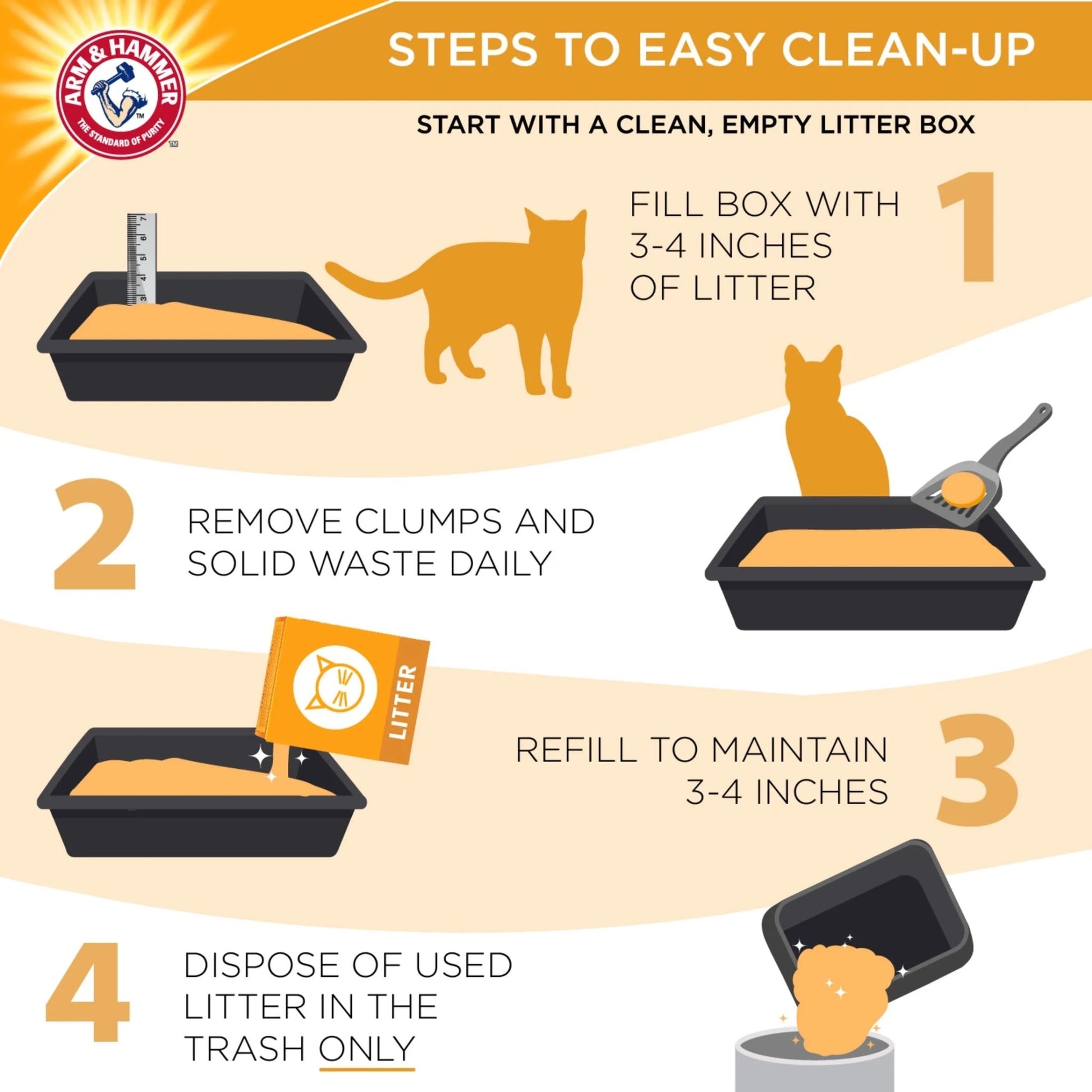 ARM & HAMMER
TM
THE STANDARD OF PURITY
TM

STEPS TO EASY CLEAN-UP

START WITH A CLEAN, EMPTY LITTER BOX

3 4 5 6 7

FILL BOX WITH 3-4 INCHES OF LITTER 1

2 REMOVE CLUMPS AND SOLID WASTE DAILY

LITTER

REFILL TO MAINTAIN 3-4 INCHES 3

4 DISPOSE OF USED LITTER IN THE TRASH ONLY