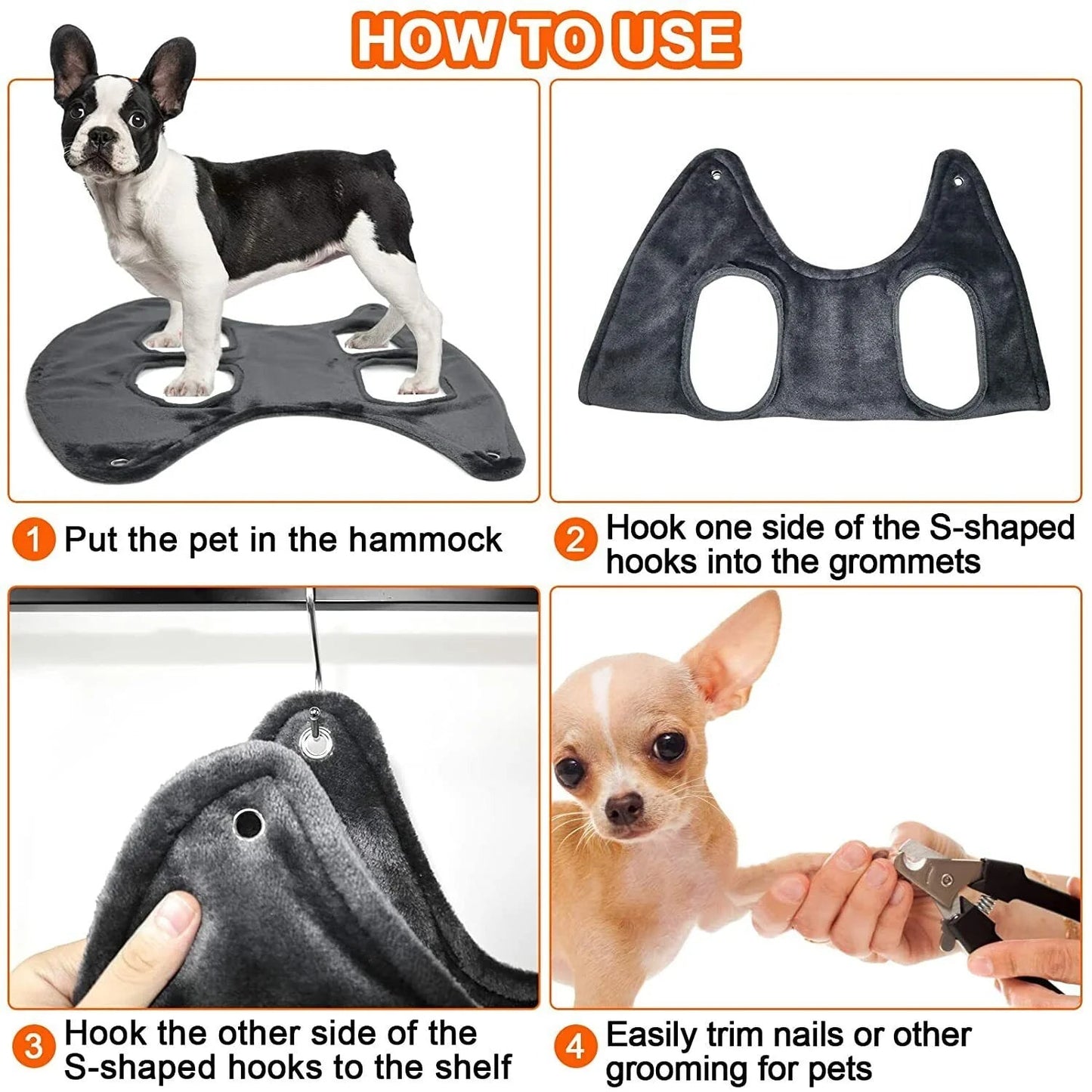 HOW TO USE

1 Put the pet in the hammock

2 Hook one side of the S-shaped hooks into the grommets

3 Hook the other side of the S-shaped hooks to the shelf

4 Easily trim nails or other grooming for pets