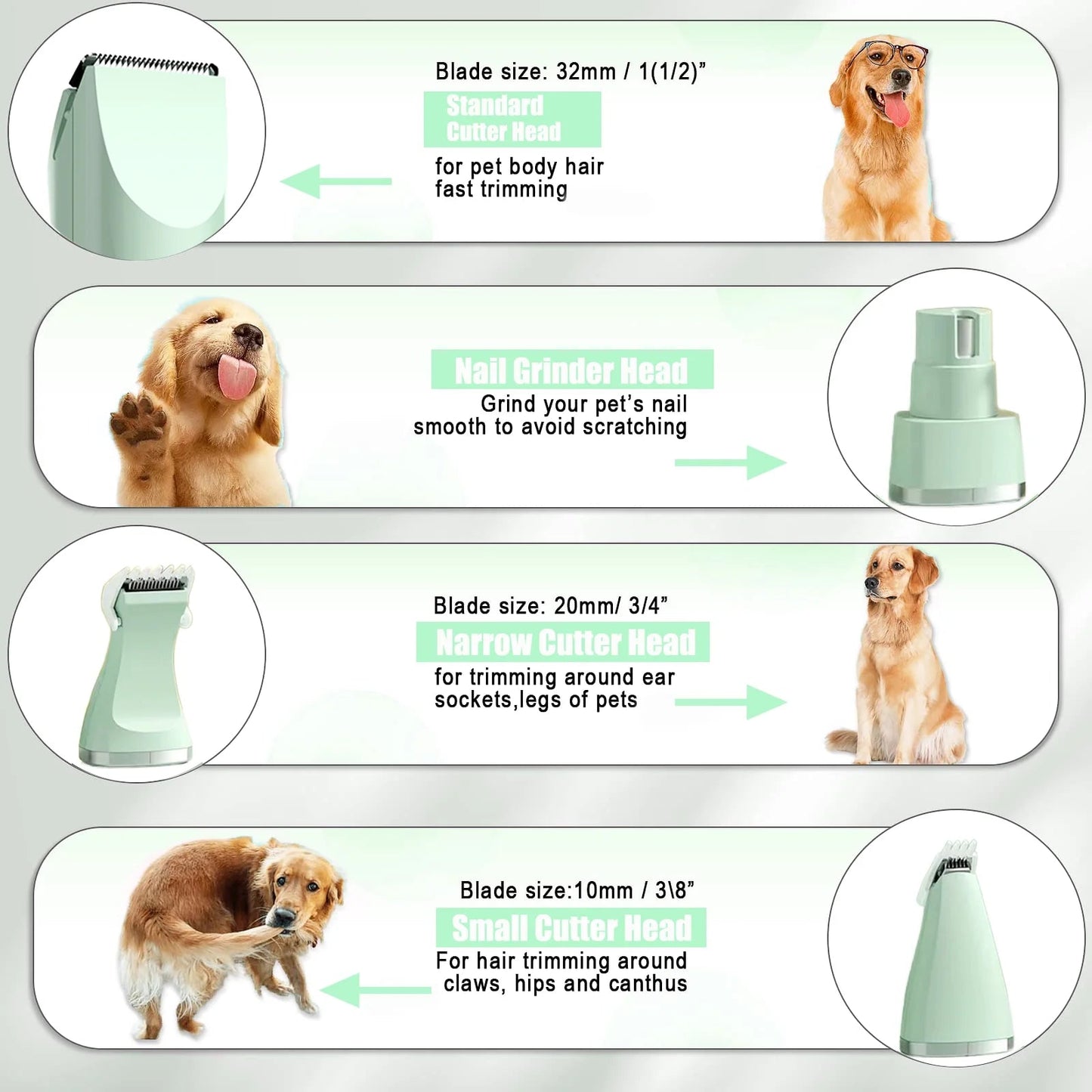 Blade size: 32mm / 1(1/2)”

Standard Cutter Head

for pet body hair fast trimming

Nail Grinder Head

Grind your pet’s nail smooth to avoid scratching

Blade size: 20mm/ 3/4”

Narrow Cutter Head

for trimming around ear sockets,legs of pets

Blade size:10mm / 3\8”

Small Cutter Head

For hair trimming around claws, hips and canthus